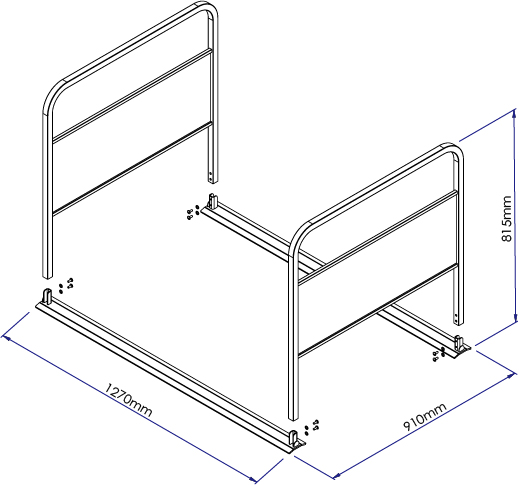 815mm

1270mm

910mm